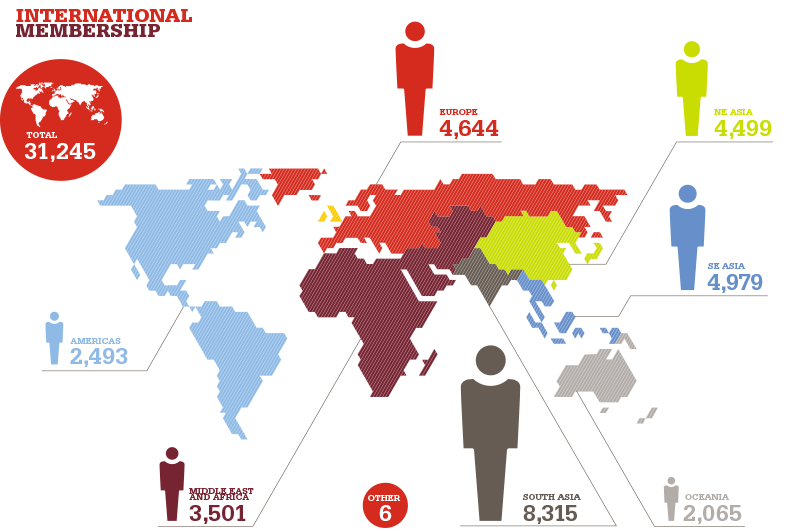 INTERNATIONAL MEMBERSHIP

TOTAL
31,245

EUROPE
4,644

NE ASIA
4,499

SE ASIA
4,979

AMERICAS
2,493

MIDDLE EAST AND AFRICA
3,501

OTHER
6

SOUTH ASIA
8,315

OCEANIA
2,065