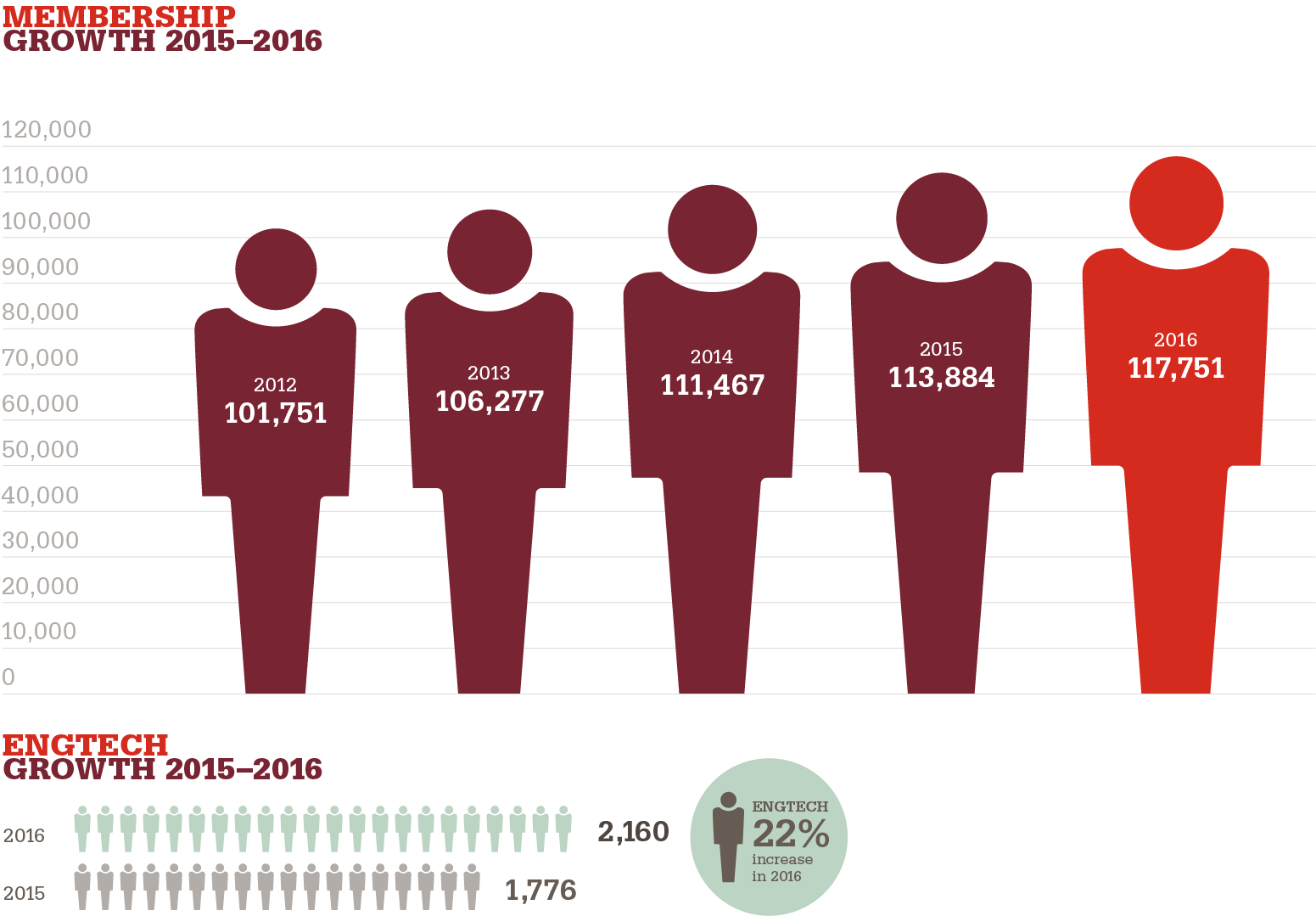 MEMBERSHIP
GROWTH 2015–2016

120,000
110,000
100,000
90,000
80,000
70,000
60,000
50,000
40,000
30,000
20,000
10,000
0

2012
101,751

2013
106,277

2014
111,467

2015
113,884

2016
117,751

ENGTECH
GROWTH 2015–2016

2016 2,160

2015 1,776

ENGTECH
22%
increase
in 2016